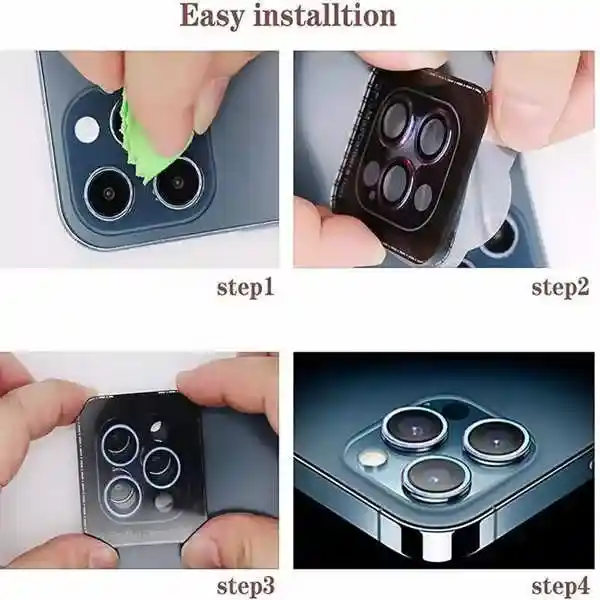 Easy installtion

step1

step2

step3

step4