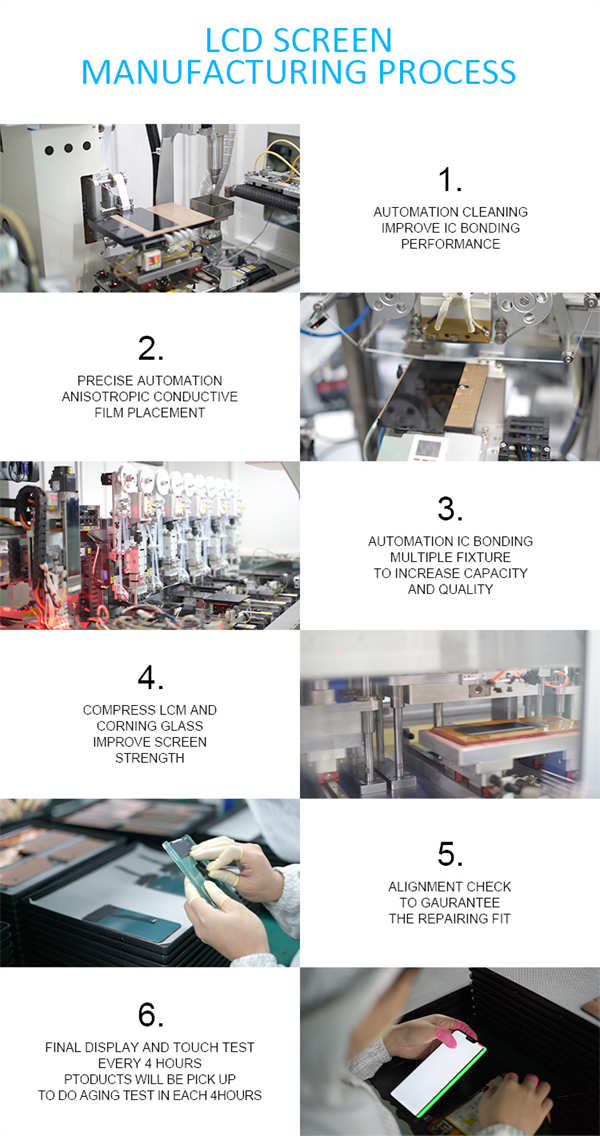 LCD SCREEN
MANUFACTURING PROCESS

1.
AUTOMATION CLEANING
IMPROVE IC BONDING
PERFORMANCE

2.
PRECISE AUTOMATION
ANISOTROPIC CONDUCTIVE
FILM PLACEMENT

3.
AUTOMATION IC BONDING
MULTIPLE FIXTURE
TO INCREASE CAPACITY
AND QUALITY

4.
COMPRESS LCM AND
CORNING GLASS
IMPROVE SCREEN
STRENGTH

5.
ALIGNMENT CHECK
TO GAURANTEE
THE REPAIRING FIT

6.
FINAL DISPLAY AND TOUCH TEST
EVERY 4 HOURS
PTODUCTS WILL BE PICK UP
TO DO AGING TEST IN EACH 4HOURS