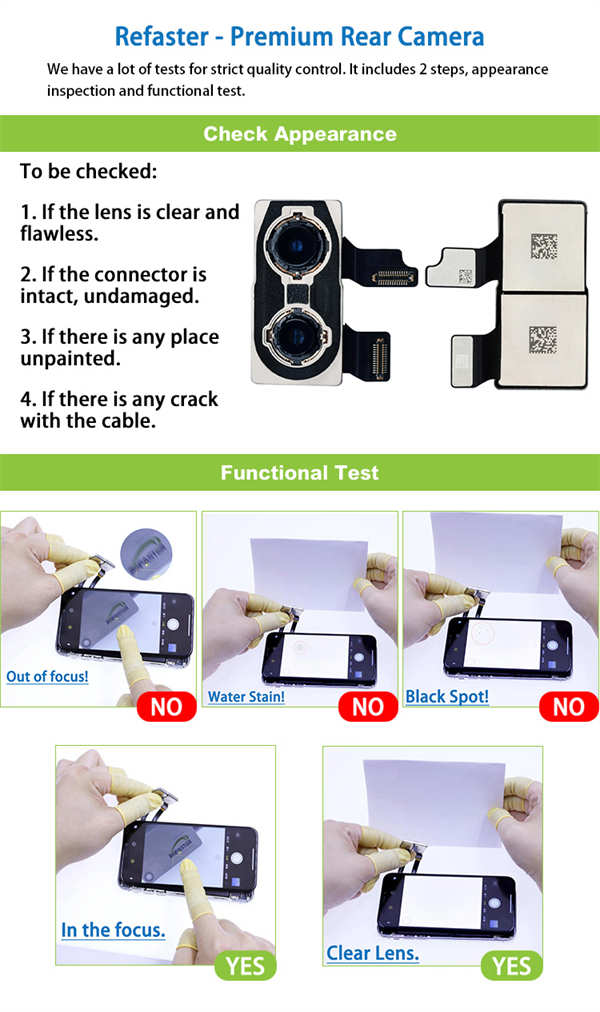 Refaster - Premium Rear Camera

We have a lot of tests for strict quality control. It includes 2 steps, appearance inspection and functional test.

Check Appearance

To be checked:

1. If the lens is clear and flawless.

2. If the connector is intact, undamaged.

3. If there is any place unpainted.

4. If there is any crack with the cable.

Functional Test

Out of focus!

NO

Water Stain!

NO

Black Spot!

NO

In the focus.

YES

Clear Lens.

YES