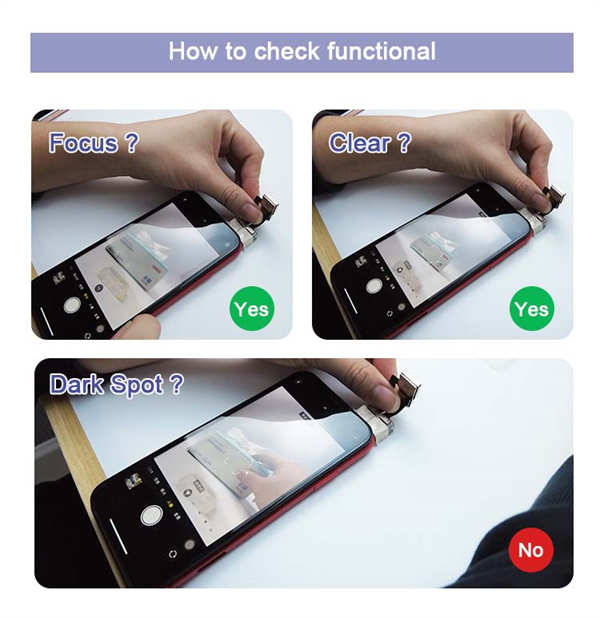 How to check functional

Focus ?

Yes

Clear ?

Yes

Dark Spot ?

No