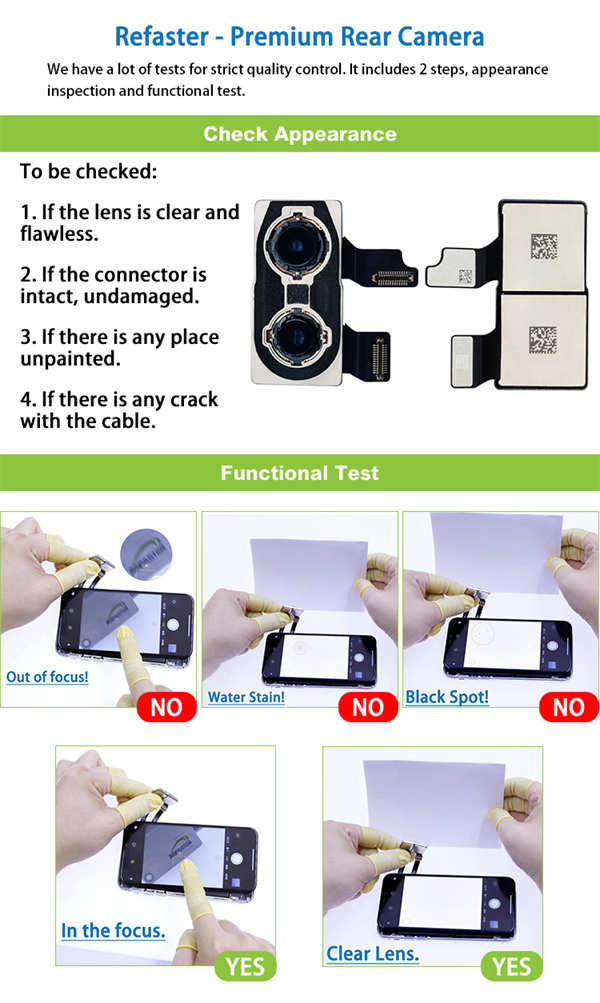 Refaster - Premium Rear Camera

We have a lot of tests for strict quality control. It includes 2 steps, appearance inspection and functional test.

Check Appearance

To be checked:

1. If the lens is clear and flawless.

2. If the connector is intact, undamaged.

3. If there is any place unpainted.

4. If there is any crack with the cable.

Functional Test

Out of focus!

NO

Water Stain!

NO

Black Spot!

NO

In the focus.

YES

Clear Lens.

YES